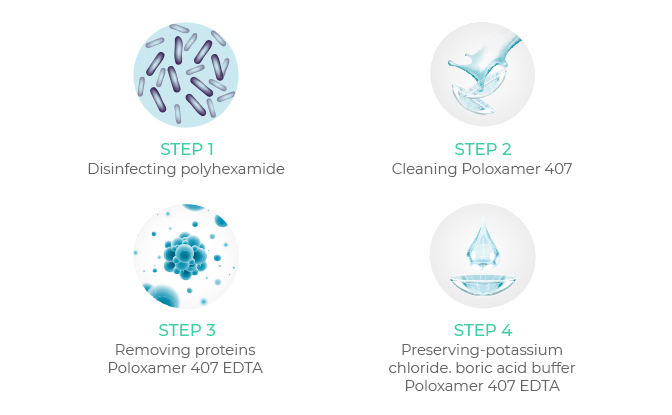 STEP 1
Disinfecting polyhexamide

STEP 2
Cleaning Poloxamer 407

STEP 3
Removing proteins
Poloxamer 407 EDTA

STEP 4
Preserving-potassium chloride. boric acid buffer Poloxamer 407 EDTA